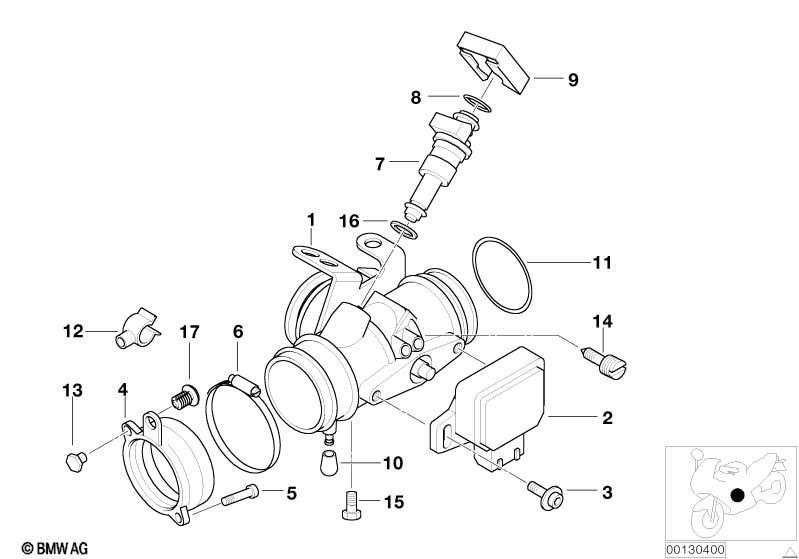 9
8
7
1
16
11
12
17
6
14
13
4
2
10
5
15
3
© BMW AG
00130400