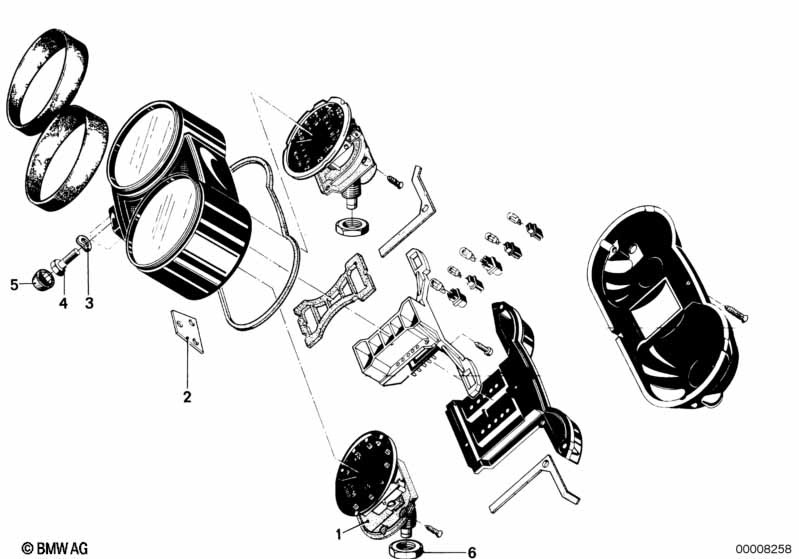 5
4
3
2
1
6
© BMW AG
00008258