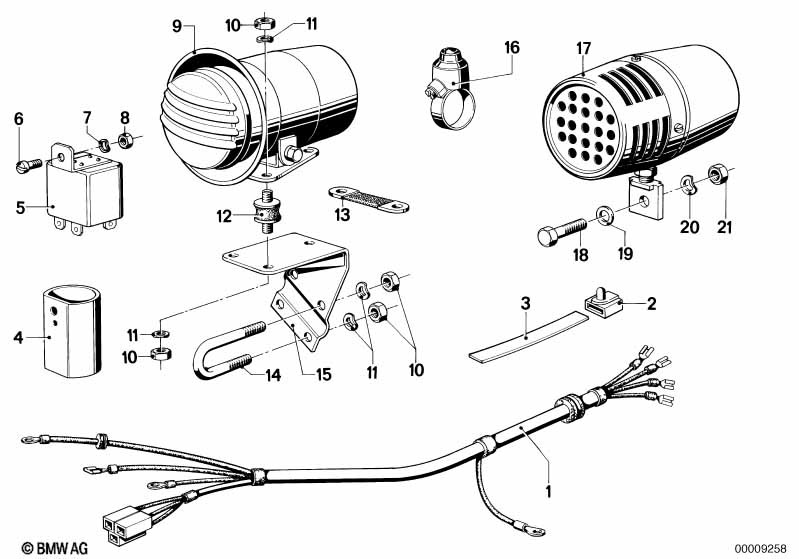 9
10
11
16
17
6
7
8
5
12
13
20
21
18
19
4
11
10
14
15
11
10
3
2
1
© BMW AG
00009258