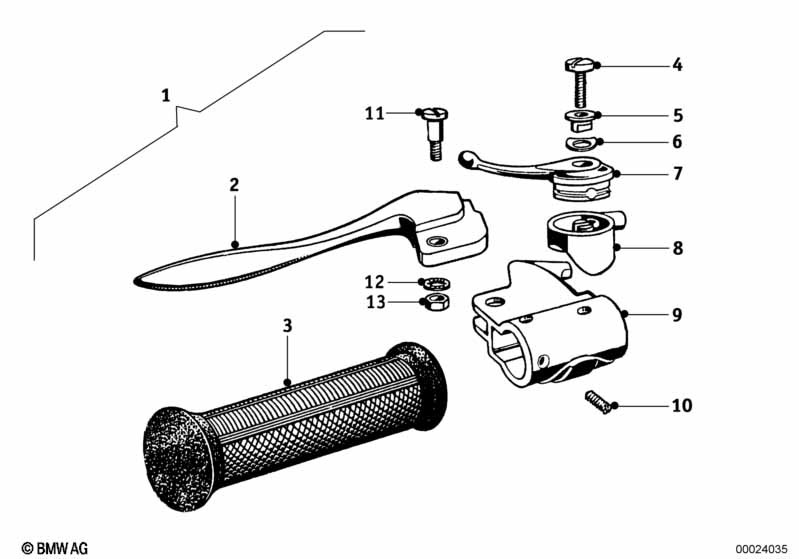 1
2
3
4
5
6
7
8
9
10
11
12
13

© BMW AG

00024035