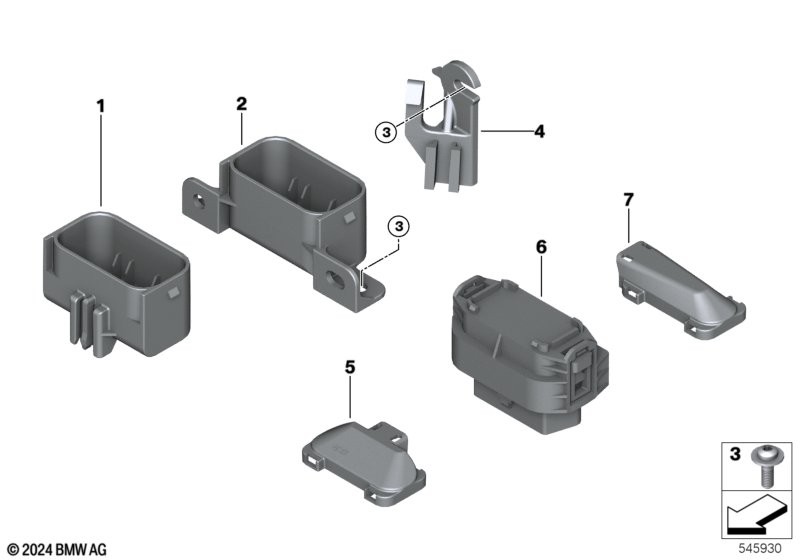 1
2
3
4
3
7
6
5
3
© 2024 BMW AG
545930