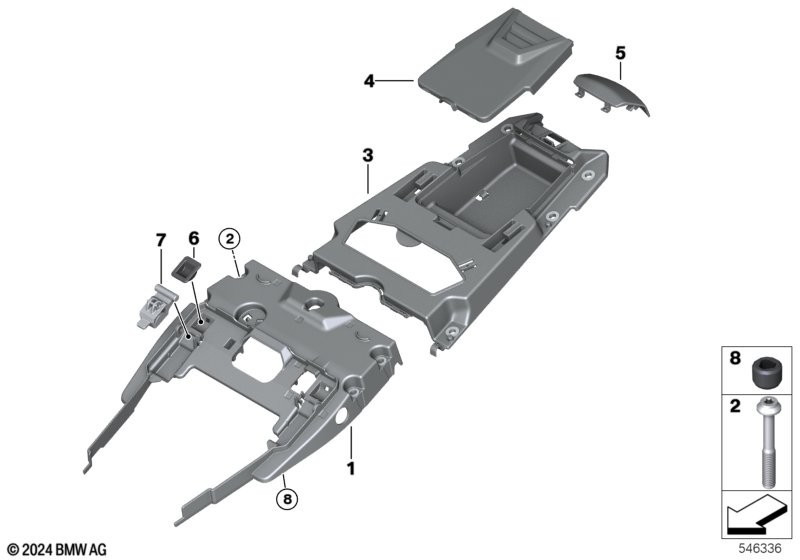 4
5
3
7
6
2
1
8
8
2
© 2024 BMW AG
546336