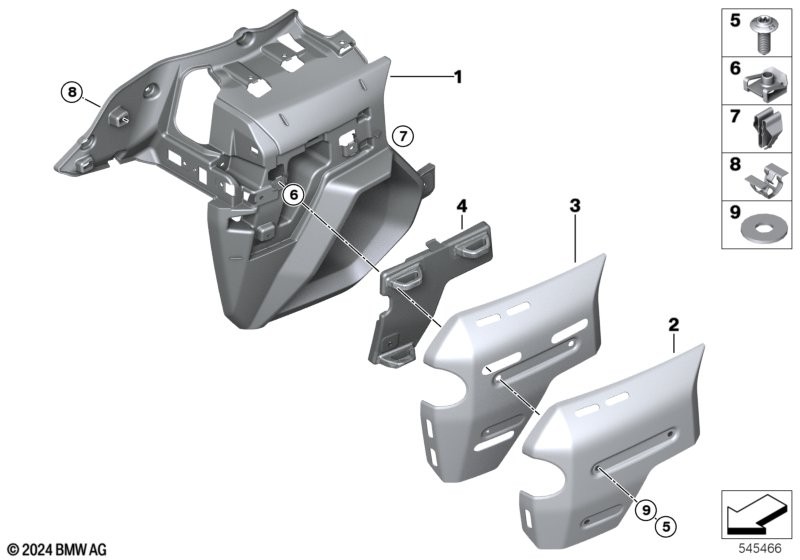 8
1
7
6
4
3
2
9
5
5
6
7
8
9
© 2024 BMW AG
545466