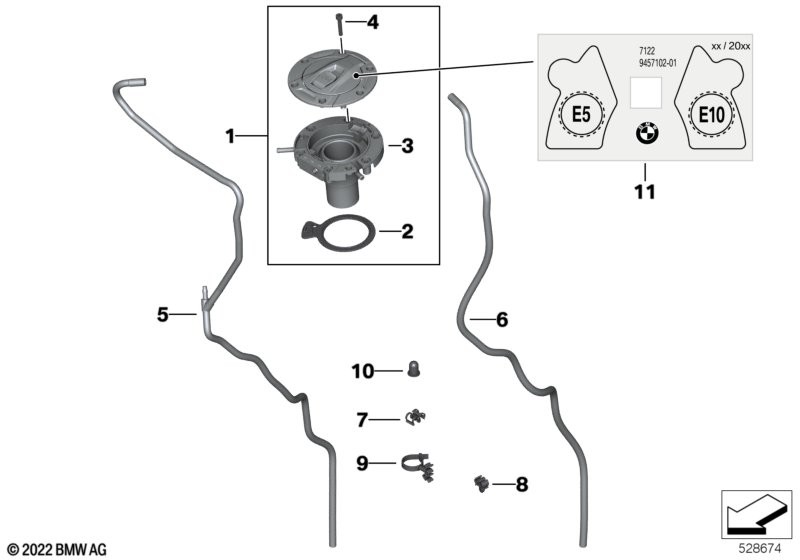 4
1
3
2
7122
9457102-01
xx / 20xx
E5
E10
11
5
6
10
7
9
8
© 2022 BMW AG
528674