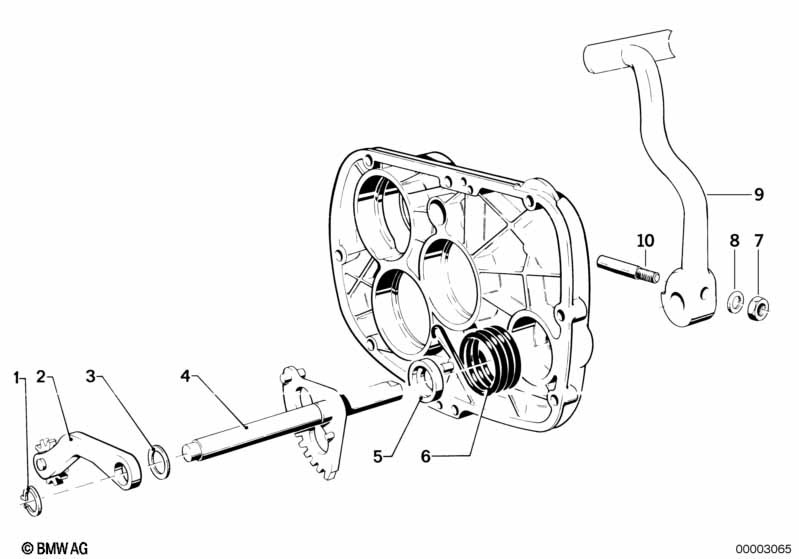 9

10

8

7

1

2

3

4

5

6

© BMW AG

00003065