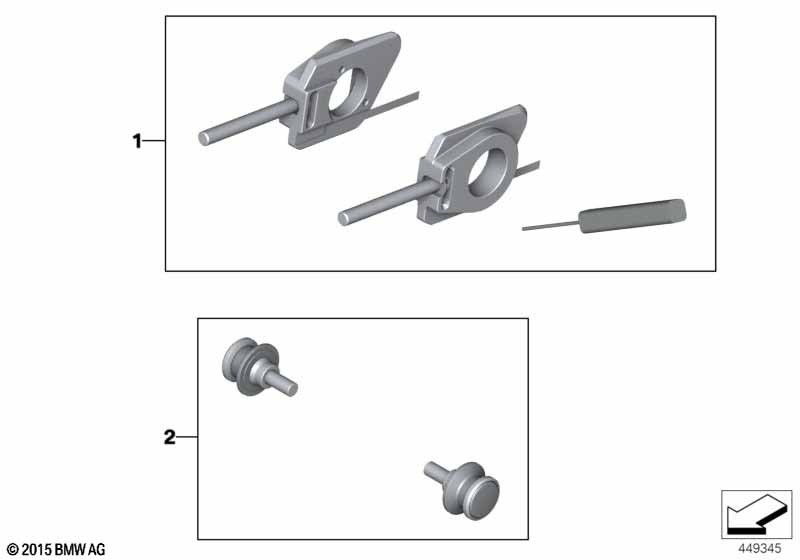 1

2

© 2015 BMW AG

449345