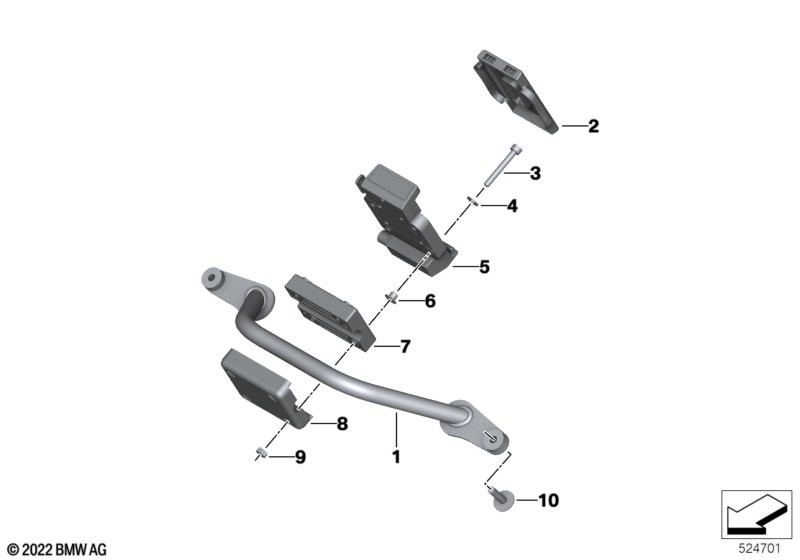 2
3
4
5
6
7
8
1
9
10
© 2022 BMW AG
524701