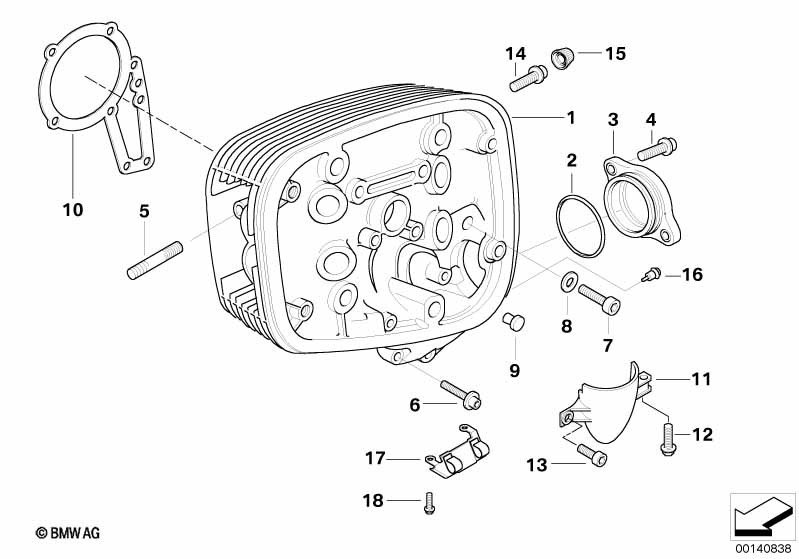 14
15
1
3
4
2
10
5
16
8
7
9
11
6
12
17
13
18
© BMW AG
00140838