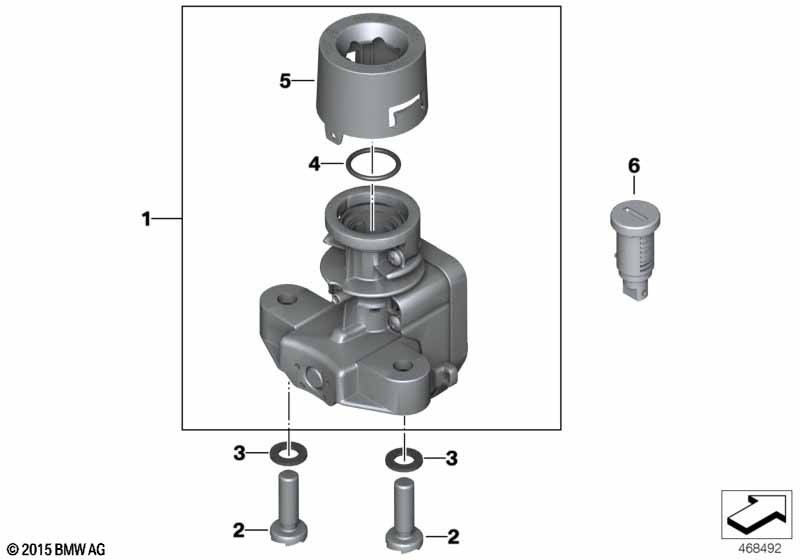 5
4
1
6
3
3
2
2
© 2015 BMW AG
468492