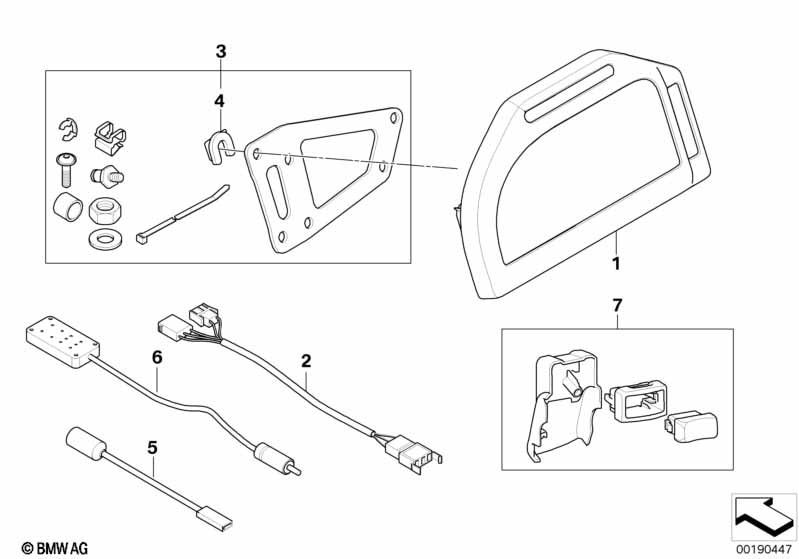 3
4
1
7
6
2
5
© BMW AG
00190447