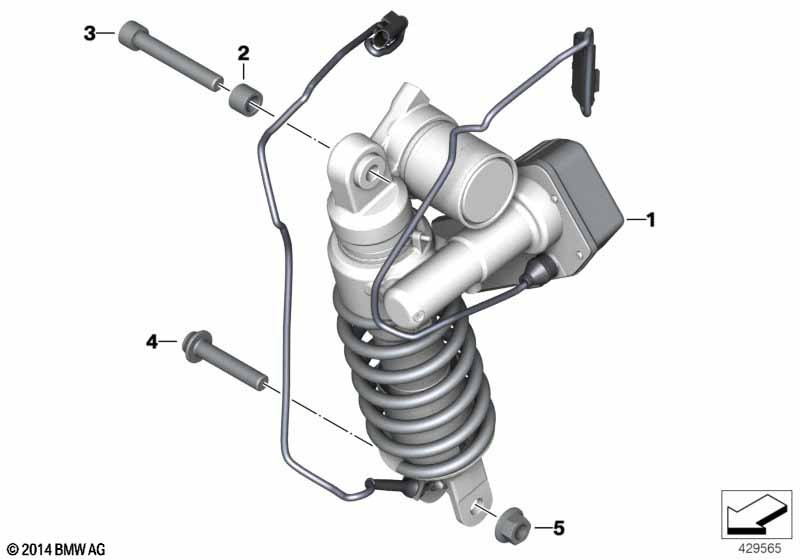 3
2
1
4
5
© 2014 BMW AG
429565