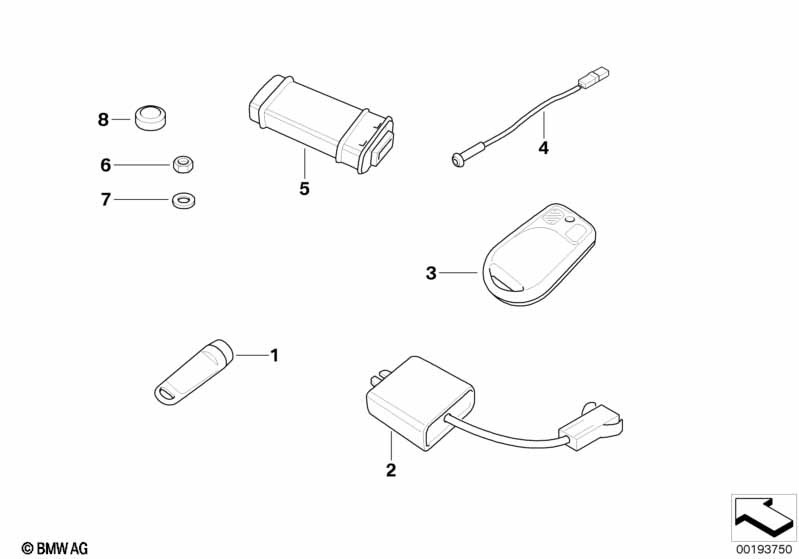 8
6
7
5
4
3
1
2
© BMW AG
00193750