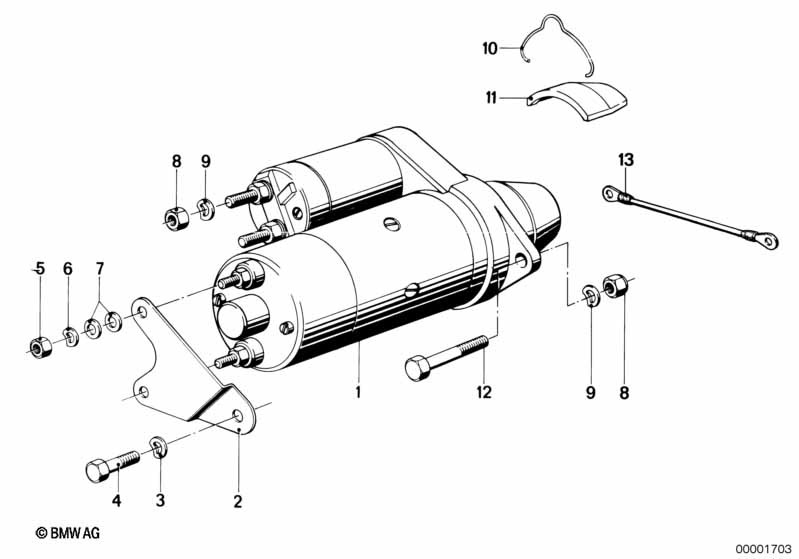 10
11
8
9
13
5
6
7
1
12
9
8
4
3
2
© BMW AG
00001703