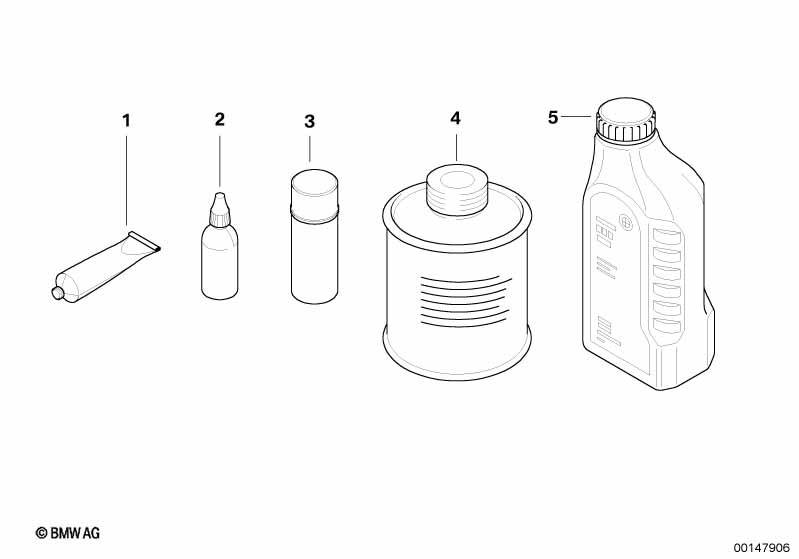 1
2
3
4
5

© BMW AG

00147906