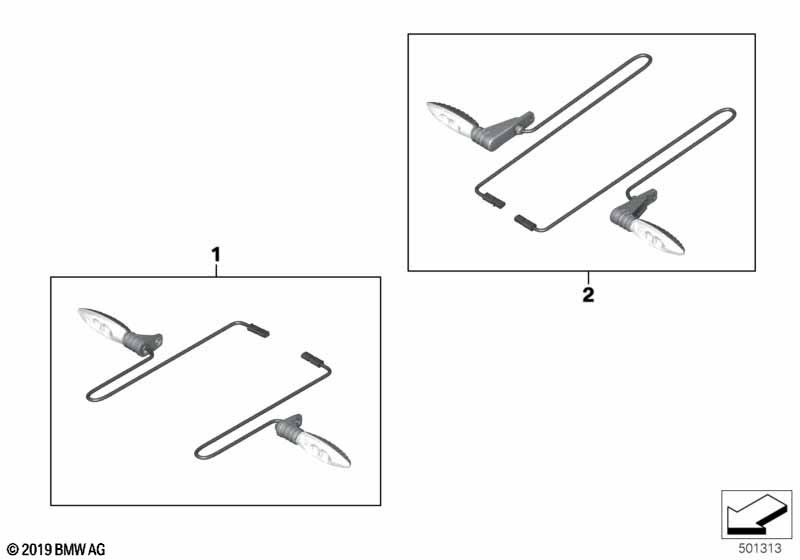 1

2

© 2019 BMW AG

501313