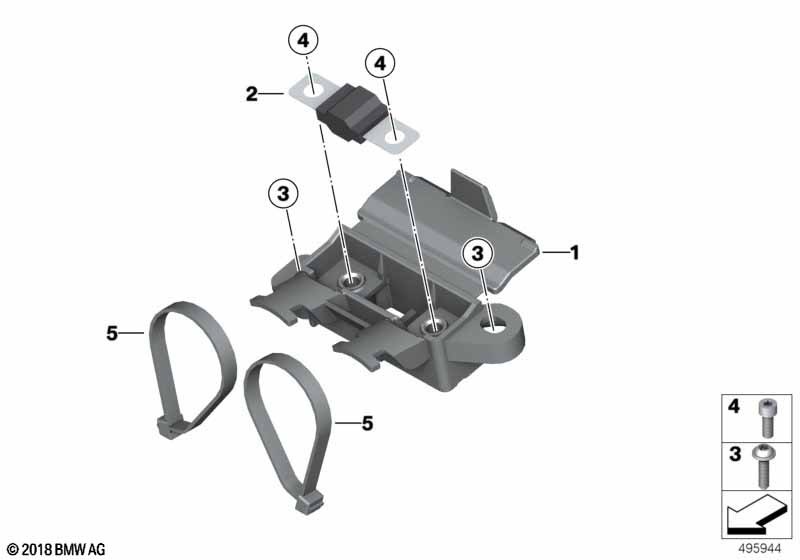 4
4
2
3
3
1
5
5
4
3
© 2018 BMW AG
495944