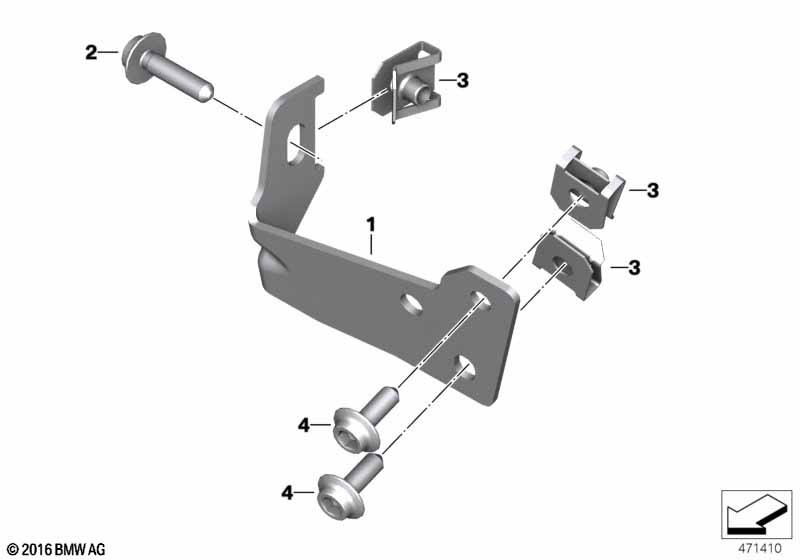 2
3
3
1
3
4
4
© 2016 BMW AG
471410