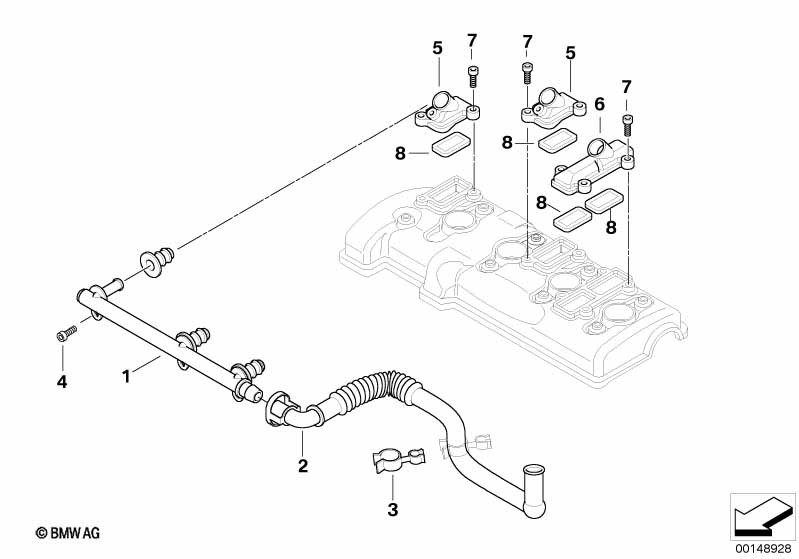 5
7
7
5
7
6
8
8
8
8
4
1
2
3
© BMW AG
00148928