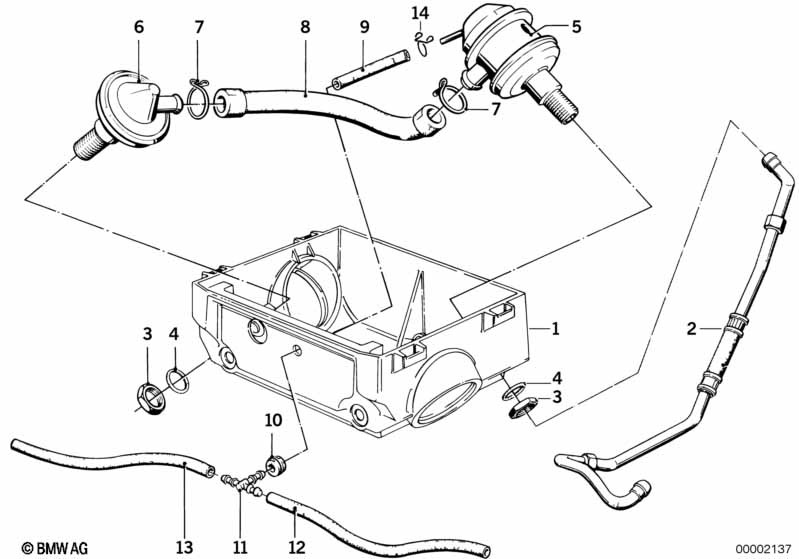 6
7
8
9
14
5
7
1
2
3
4
4
3
10
13
11
12
© BMW AG
00002137