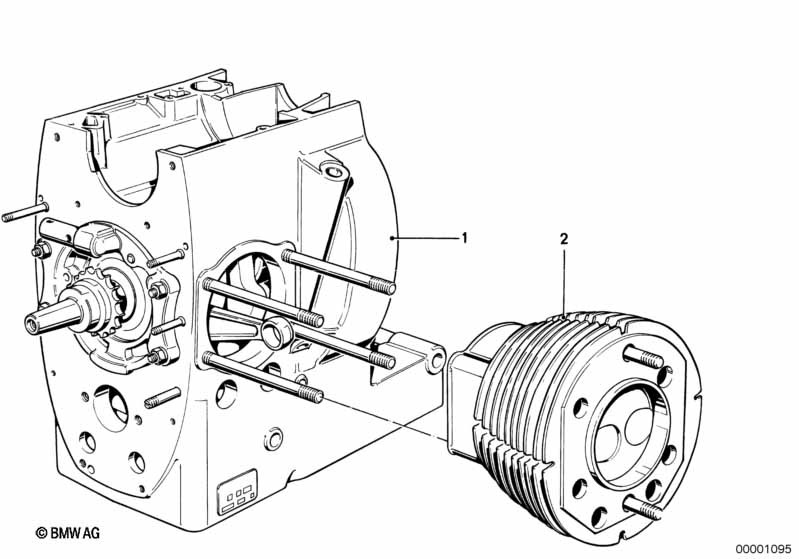 1
2
© BMW AG
00001095