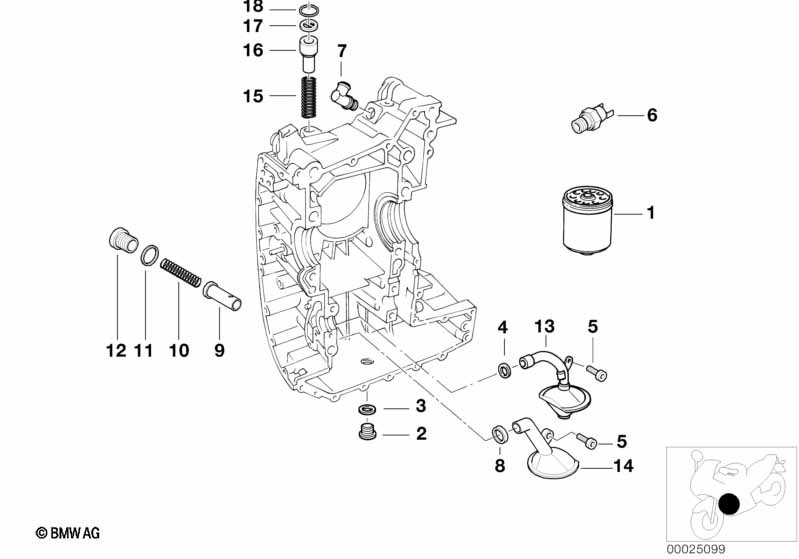 18
17
16
7
15
6
1
12 11 10 9
4
13
5
3
2
5
8
14
© BMW AG
00025099