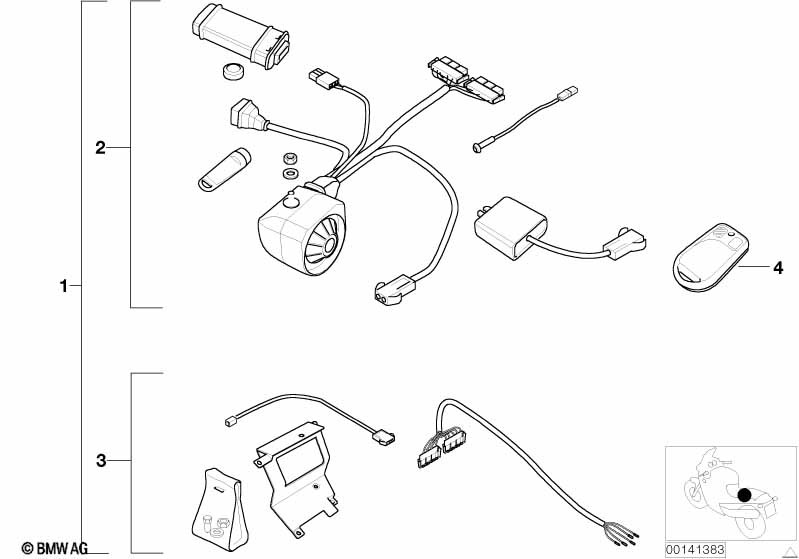 2

1

4

3

© BMW AG

00141383