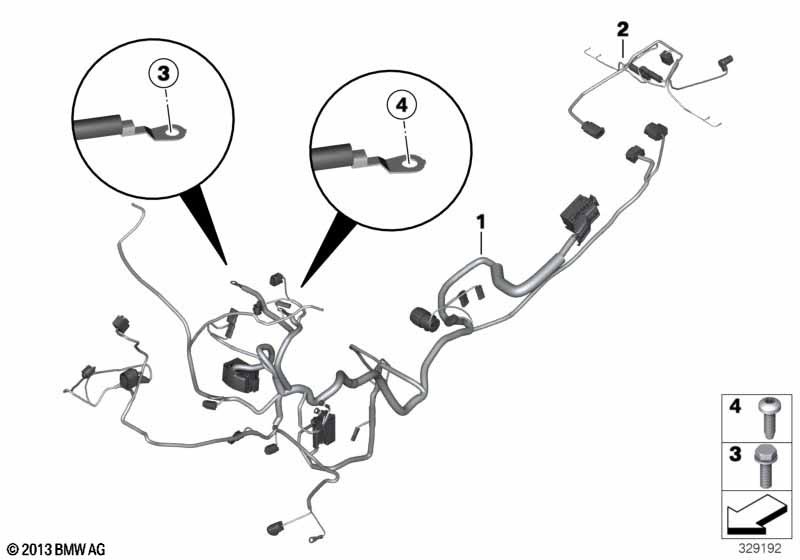 3

4

2

1

4

3

© 2013 BMW AG

329192