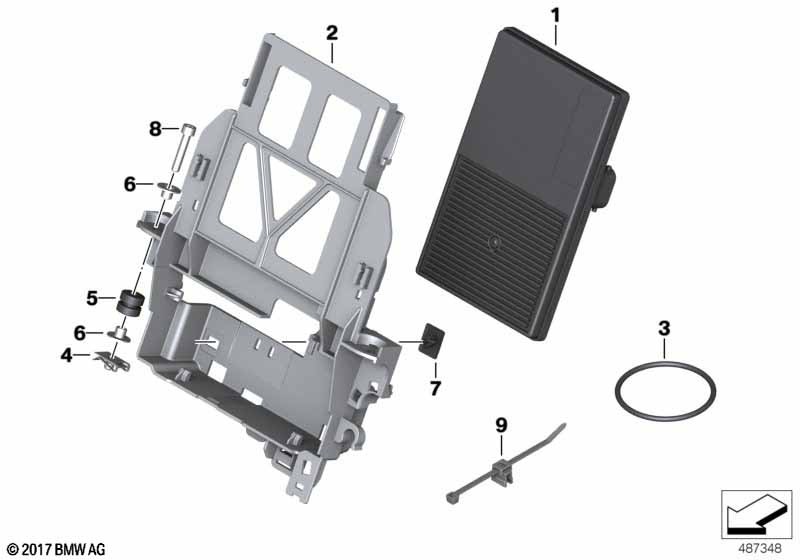 1
2
8
6
5
6
4
7
3
9
© 2017 BMW AG
487348