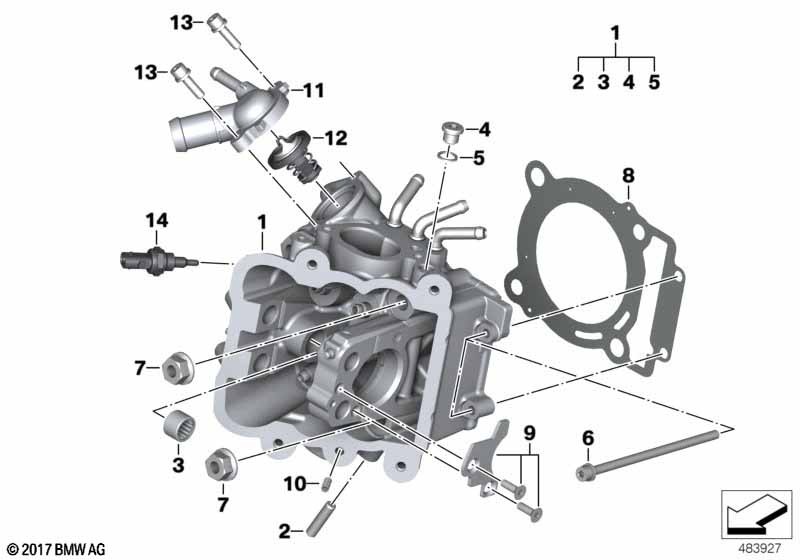 13
13
11
12
1
2 3 4 5
4
5
8
14
1
7
3
7
10
2
9
6
© 2017 BMW AG
483927