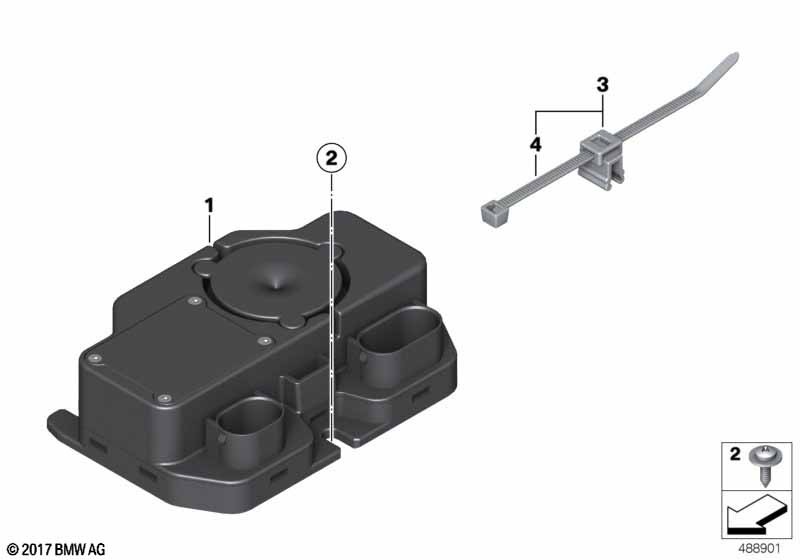 3
4
2
1
2
© 2017 BMW AG
488901