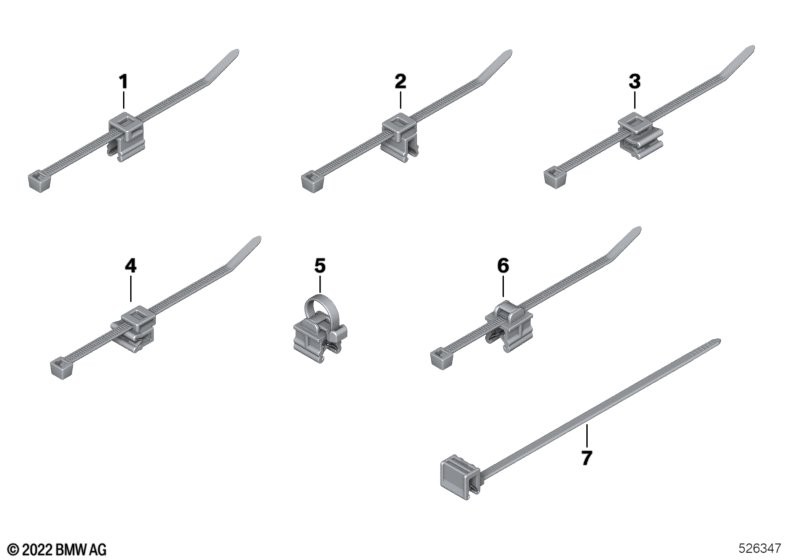 1
2
3
4
5
6
7
© 2022 BMW AG
526347