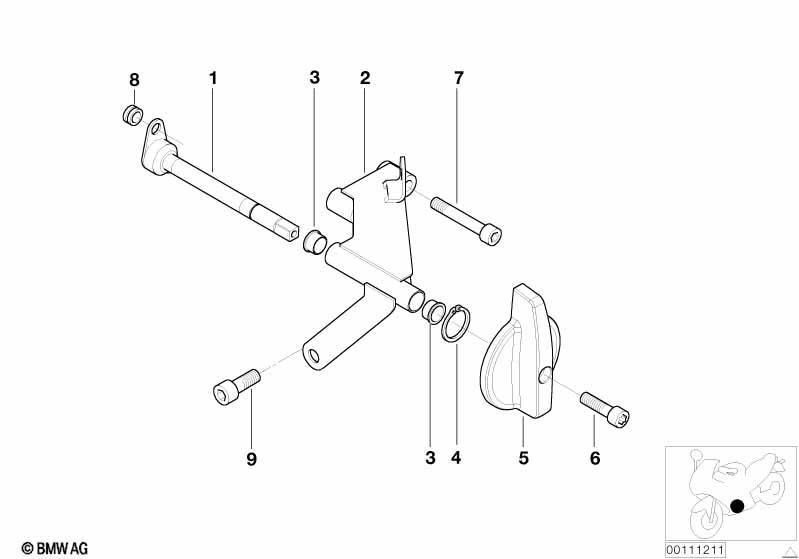 8
1
3
2
7
9
3
4
5
6
© BMW AG
00111211