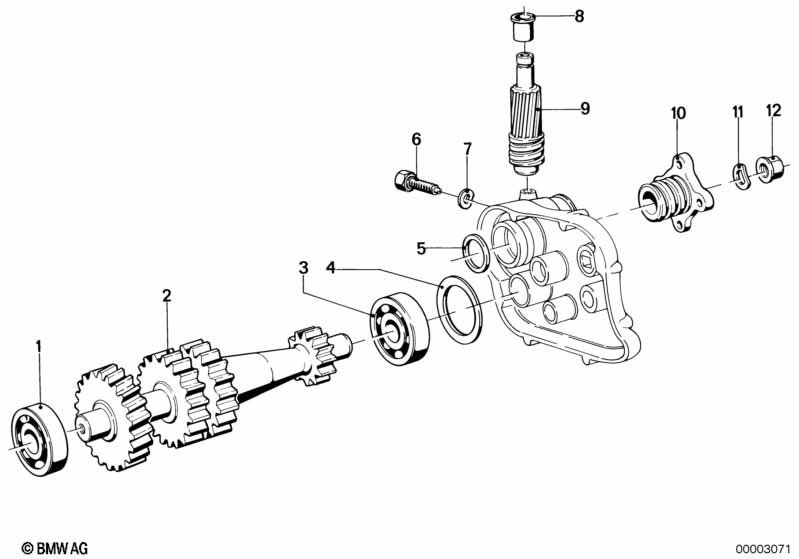 8
9
10
11
12
6
7
5
3
4
2
1
© BMW AG
00003071