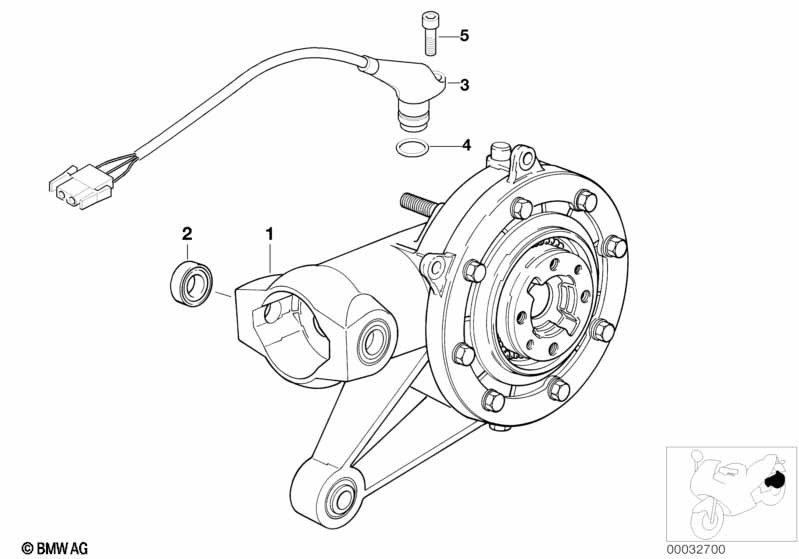 5
3
4
2
1
© BMW AG
00032700