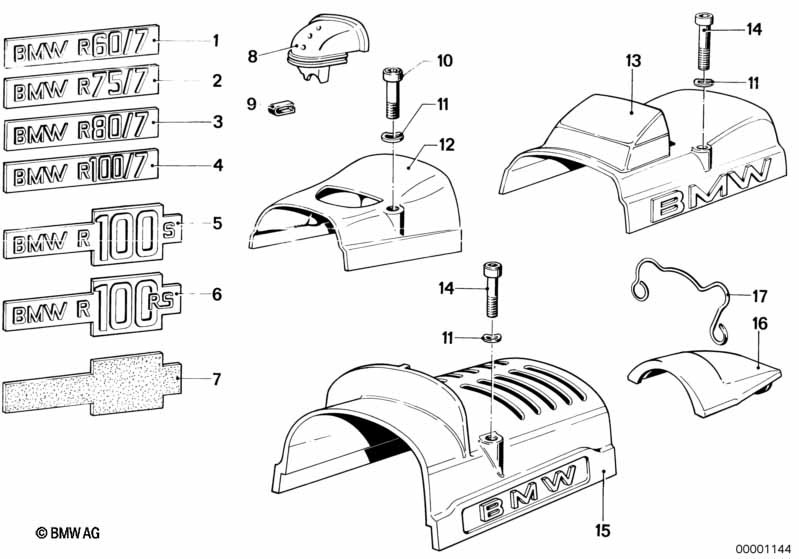 BMW R60/7
1
BMW R75/7
2
BMW R80/7
3
BMW R100/7
4
BMW R 100 S
5
BMW R 100 RS
6
7
8
9
10
11
12
13
14
11
BMW
14
11
17
16
BMW
15
© BMW AG
00001144