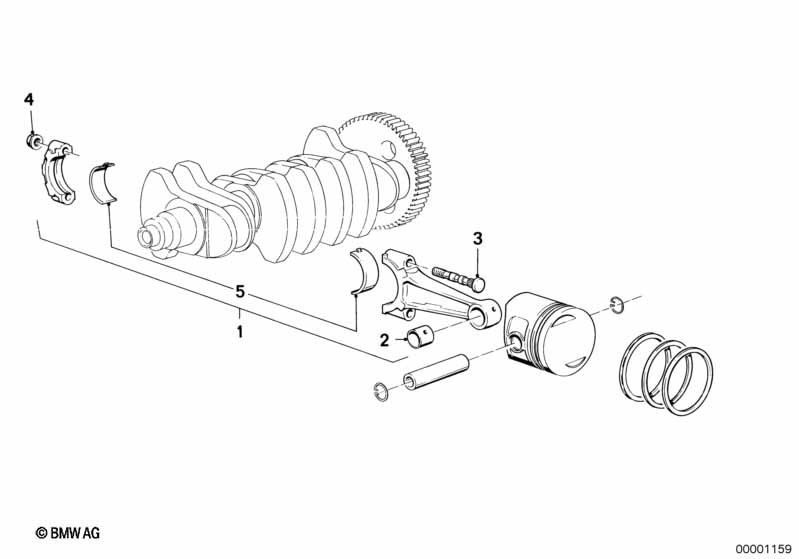 4

3

5

1

2

© BMW AG

00001159