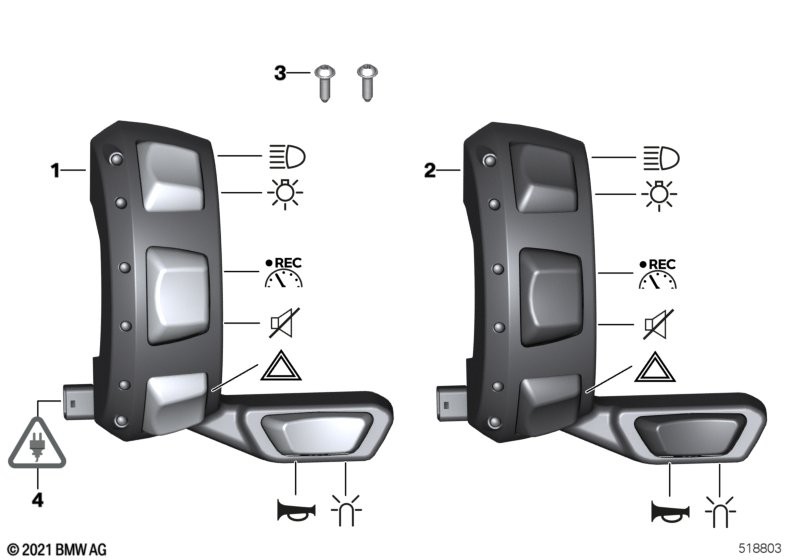 3

1

REC

2

REC

4

© 2021 BMW AG

518803