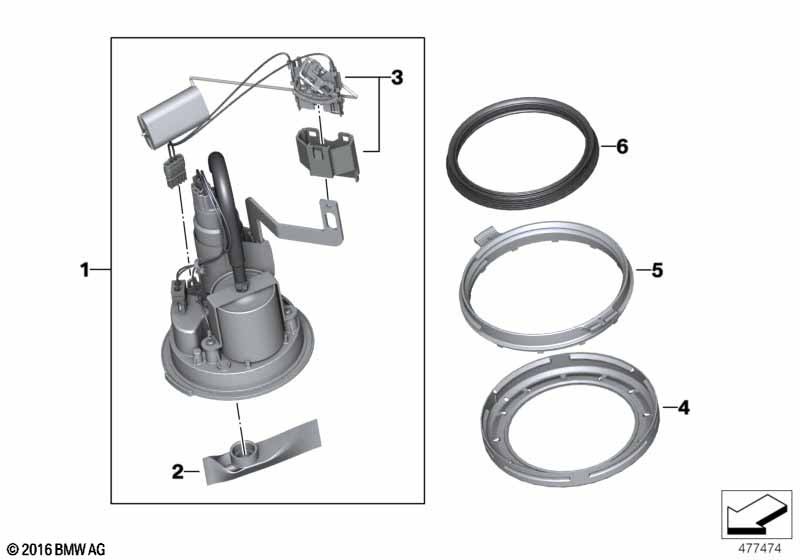 3
6
1
5
4
2
© 2016 BMW AG
477474