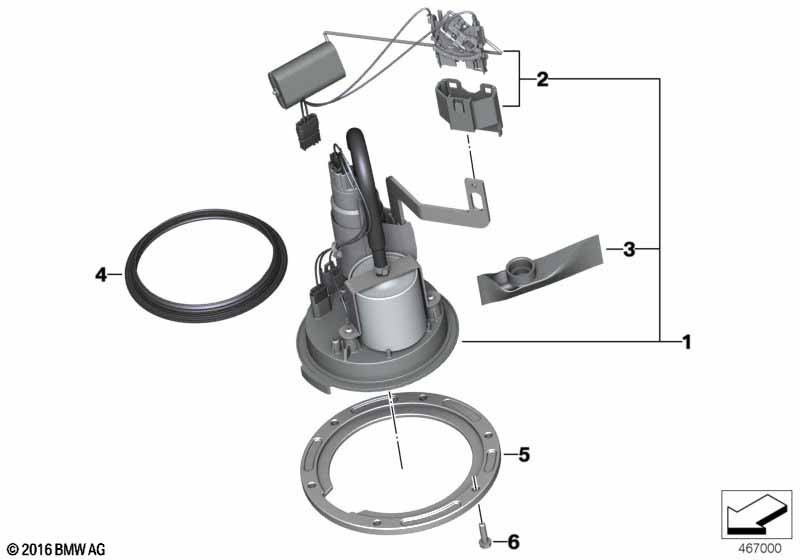 2
3
4
1
5
6
© 2016 BMW AG
467000