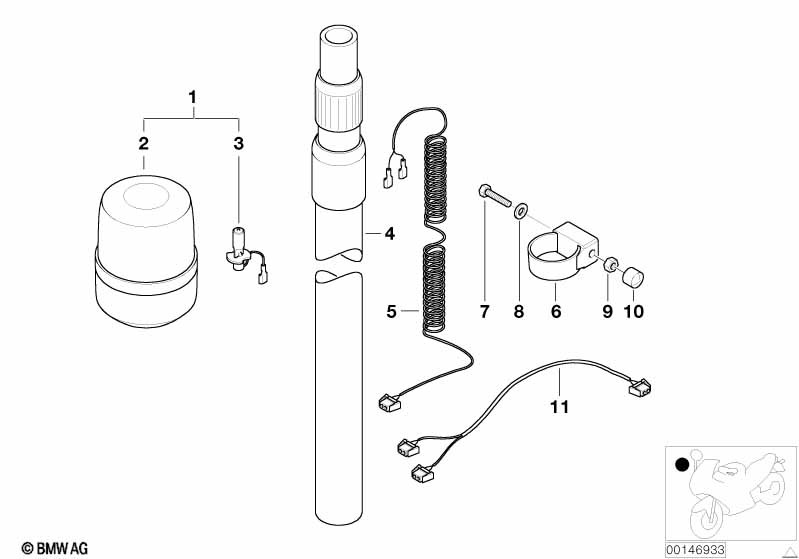 1
2
3
4
5
7
8
6
9
10
11
© BMW AG
00146933