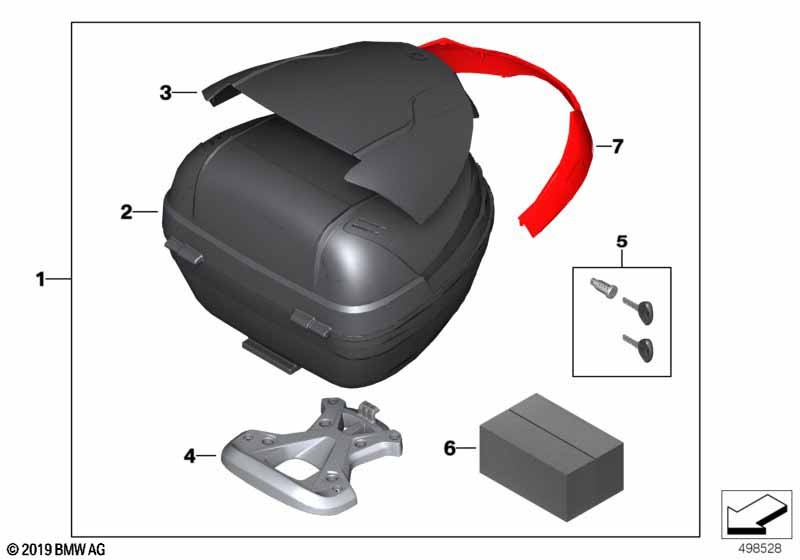 3
7
2
5
1
4
6
© 2019 BMW AG
498528