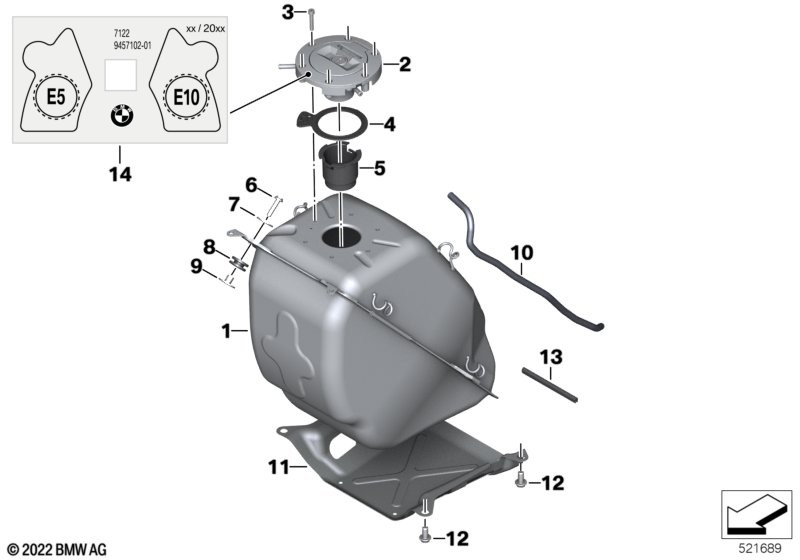 7122
9457102-01
xx / 20xx
E5
E10
14
3
2
4
5
6
7
8
9
10
1
13
11
12
12
© 2022 BMW AG
521689