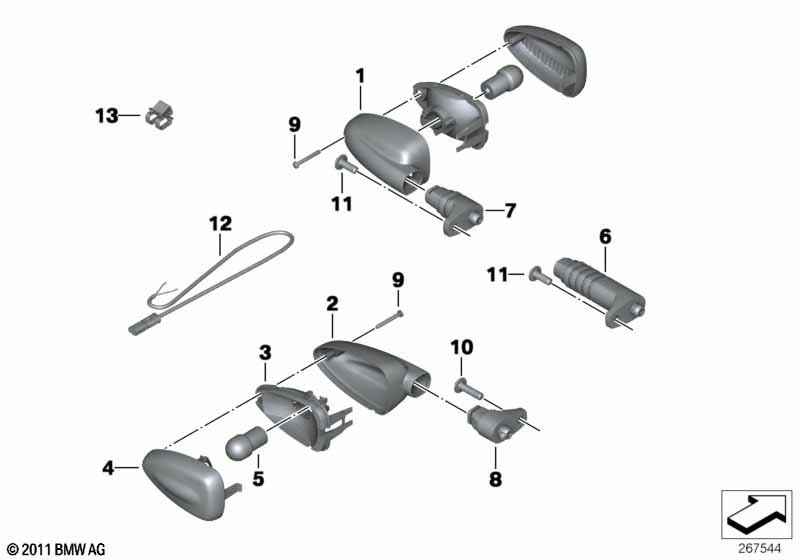 1
13
9
11
7
12
6
11
9
2
3
10
4
5
8
© 2011 BMW AG
267544