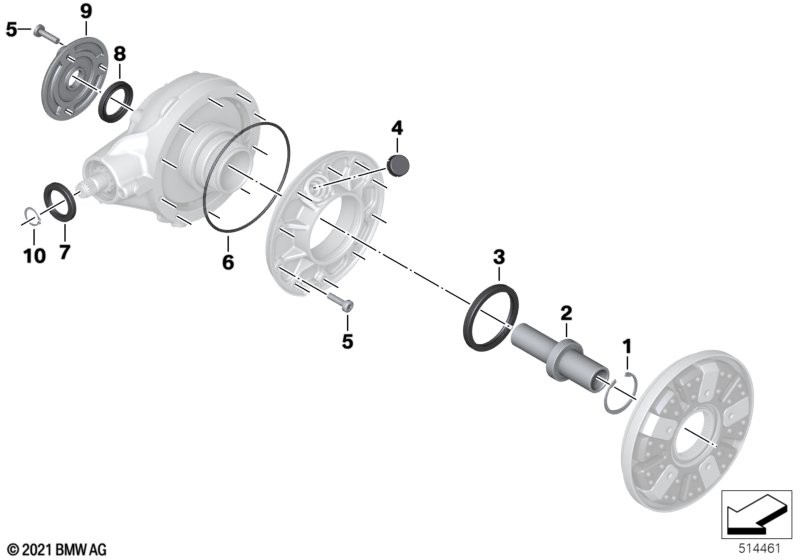 9
5
8
4
10
7
6
3
5
2
1
© 2021 BMW AG
514461