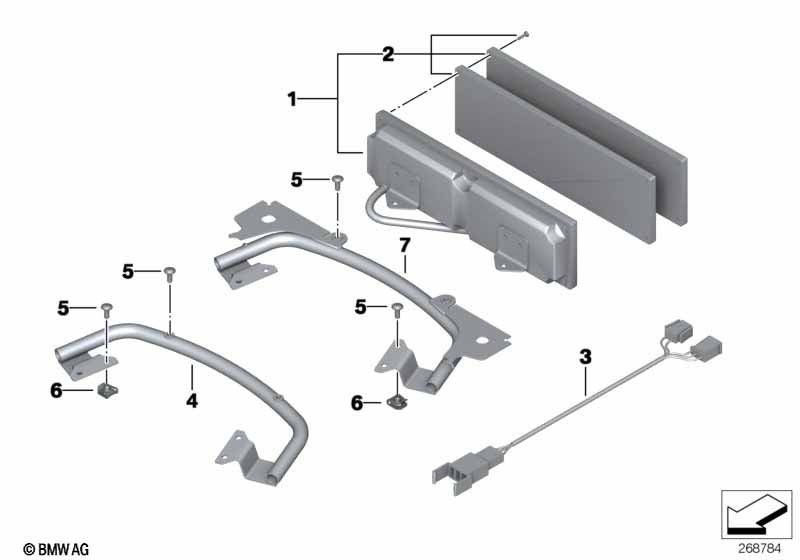 2
1
5
7
5
5
5
3
6
4
6
© BMW AG
268784