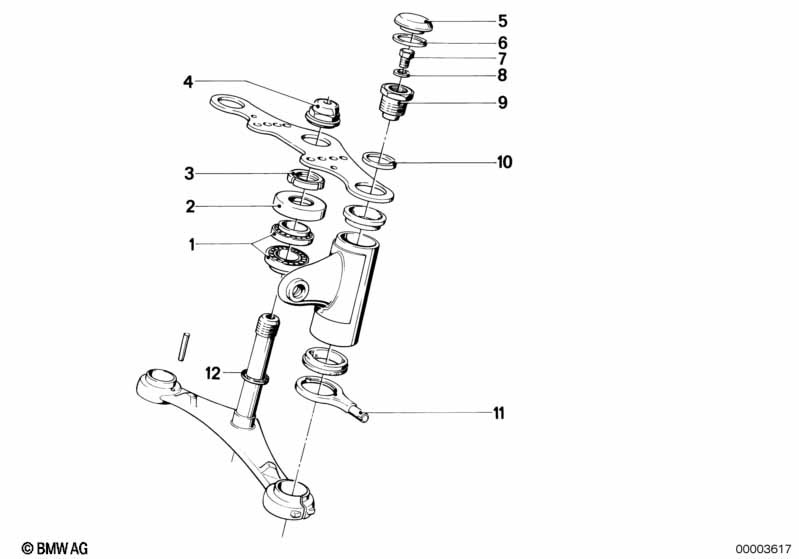 5
6
7
8
4
9
10
3
2
1
12
11
© BMW AG
00003617