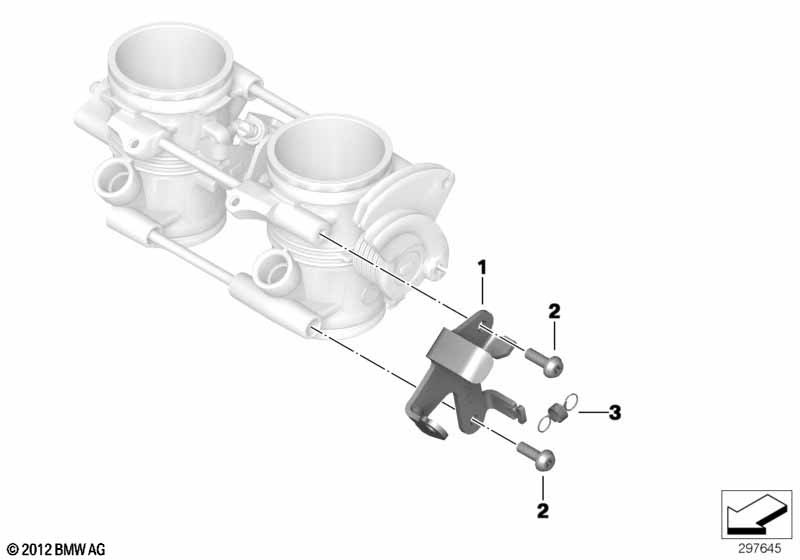 1
2
3
2
© 2012 BMW AG
297645