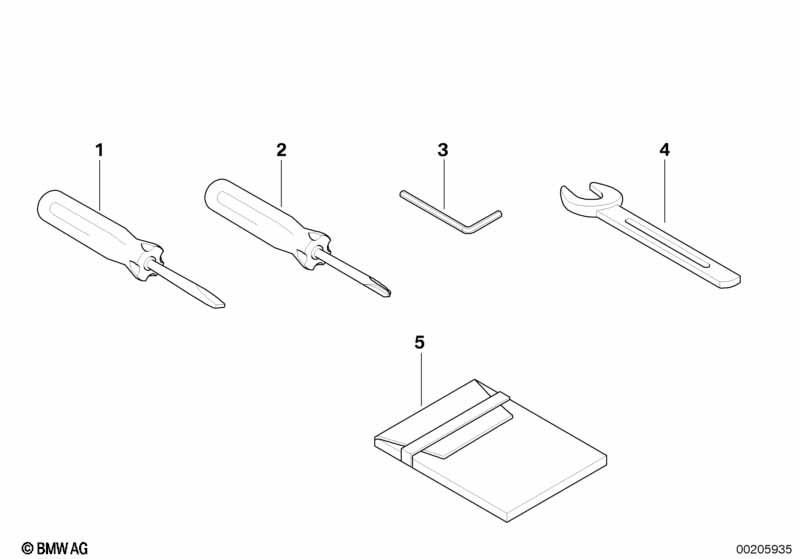 1
2
3
4
5

© BMW AG

00205935