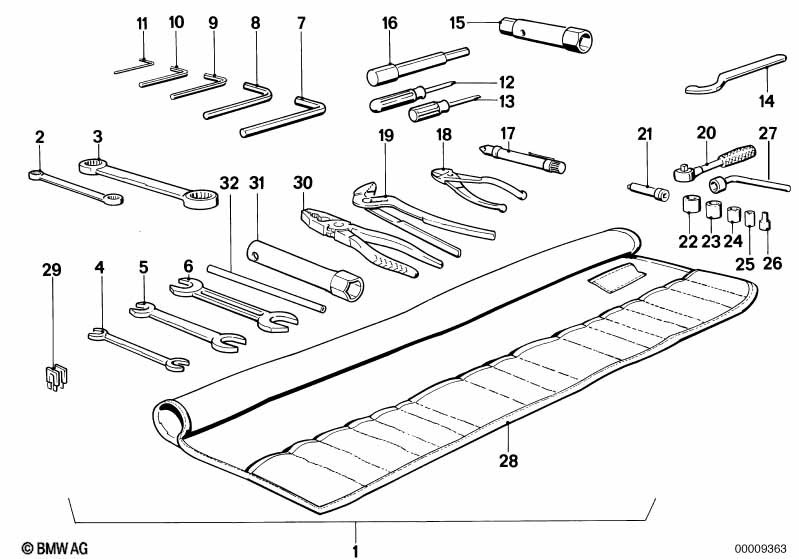 11
10
9
8
7
16
15
12
13
14
2
3
19
18
17
21
20
27
32
31
30
22
23
24
25
26
29
4
5
6
28
1
© BMW AG
00009363