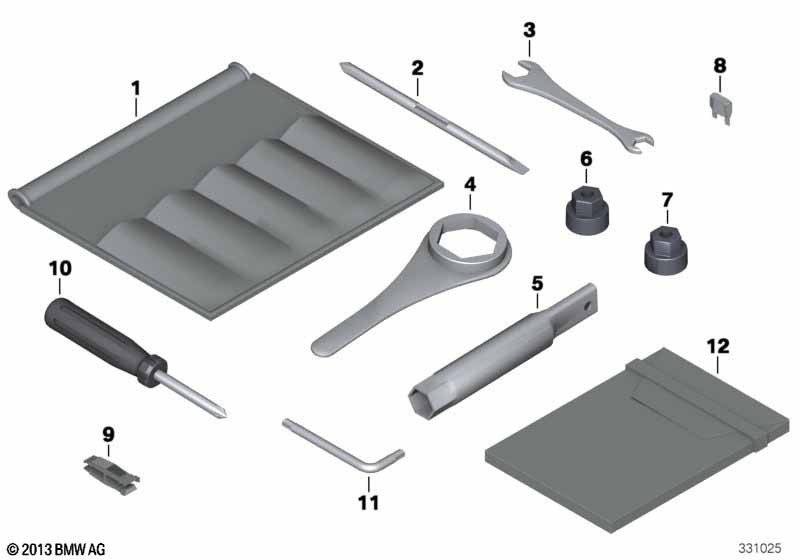 1
2
3
8
6
4
7
10
5
12
9
11
© 2013 BMW AG
331025